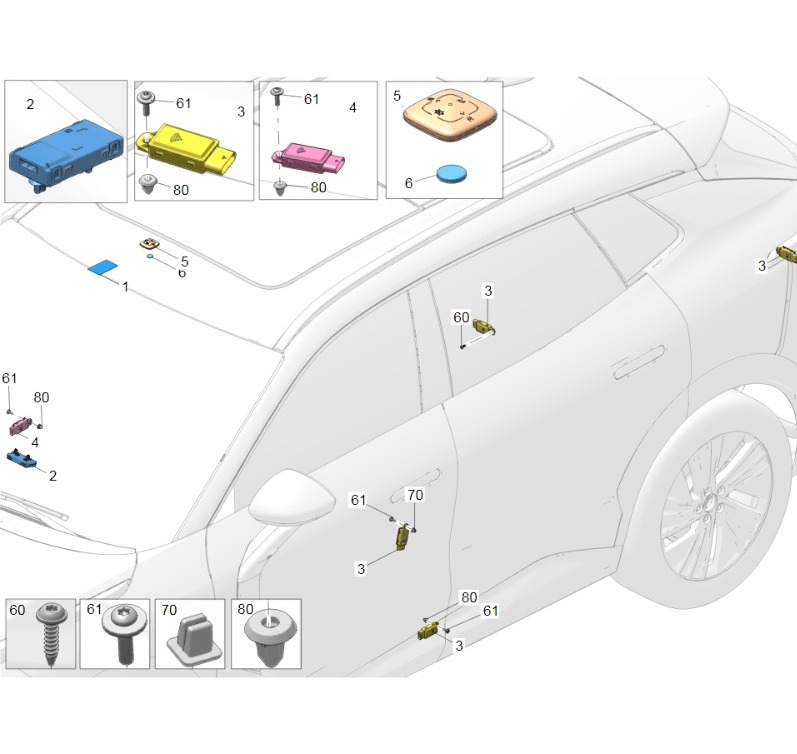 2
61
3
80
61
4
80
5
6
5
6
1
3
3
60
61
80
4
2
61
70
3
80
61
3
60
61
70
80