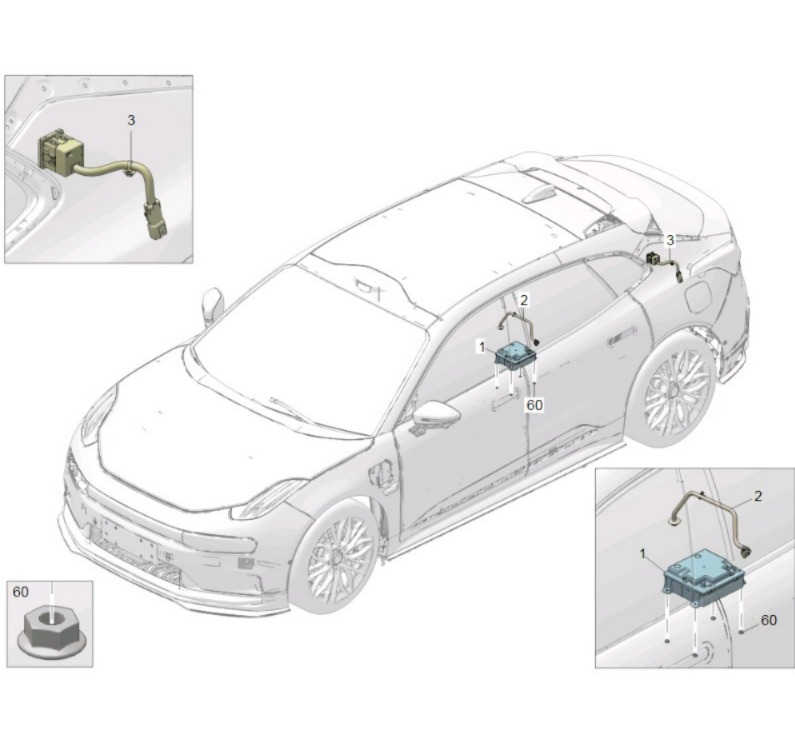 3

3

2

1

60

2

1

60

60