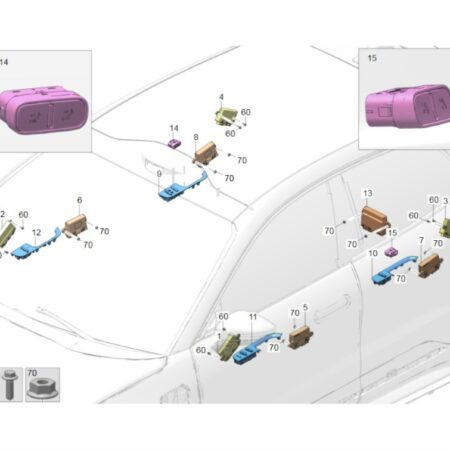 14

15

4
60
60
14
8
70
70
9

6
2
60
12
70
70

13
60
3
60
70
70
15
7
70
10
70

60
11
70
5
1
60
70

70