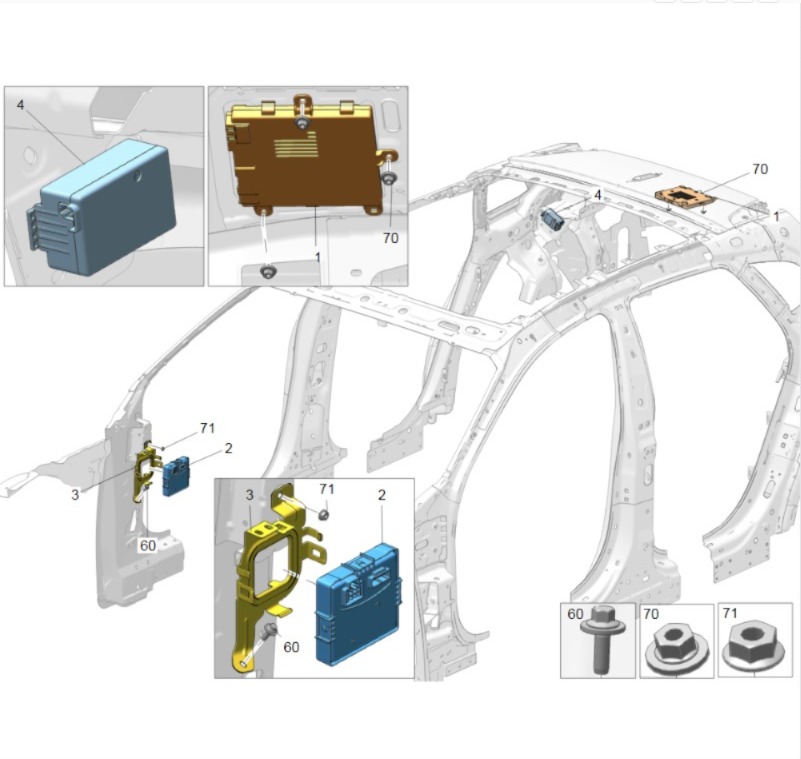 4

70

1

70

4

1

71

2

3

60

3

71

2

60

60

70

71