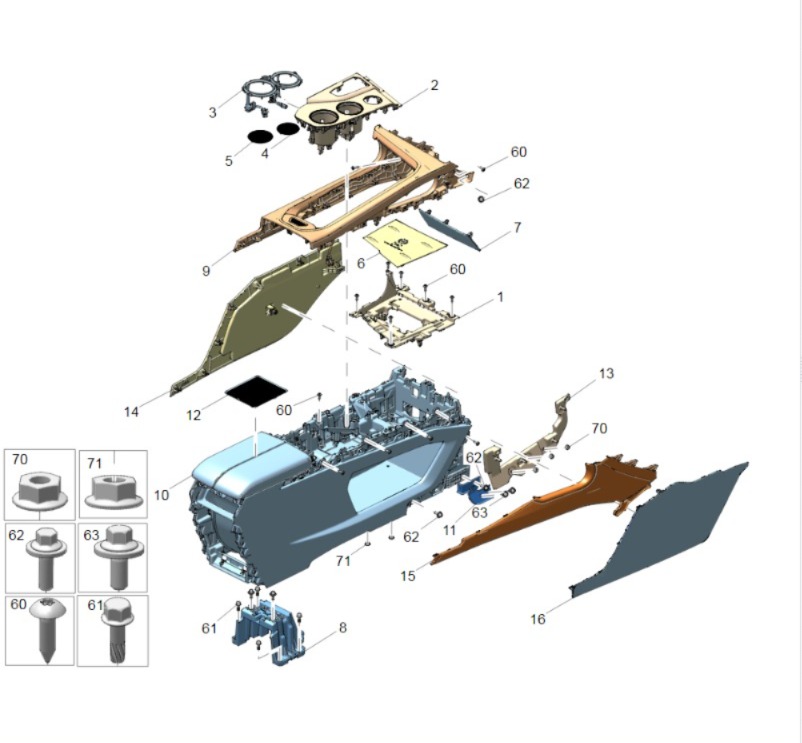 3
2
5
4
60
62
7
9
6
60
1
14
12
60
13
70
62
10
63
11
62
71
15
16
61
8
70
71
62
63
60
61