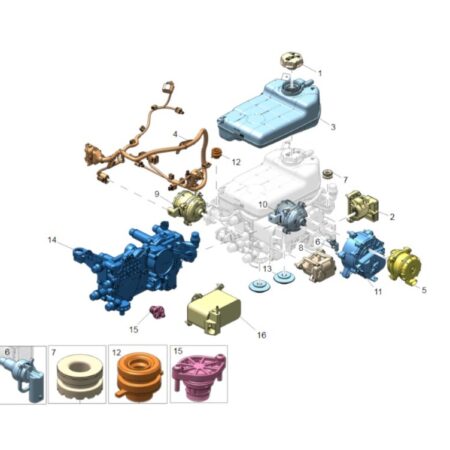 1
3
4
12
7
9
10
2
14
6
8
13
11
5
15
16
6
7
12
15