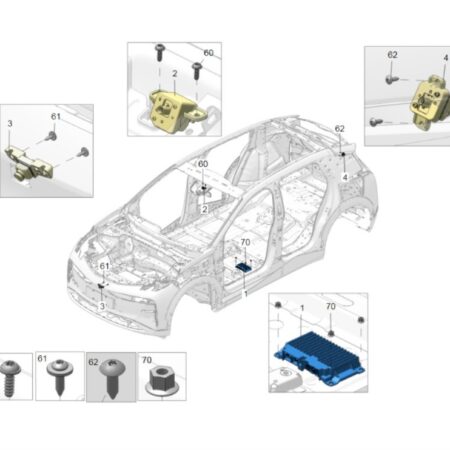 60
2
62
4
3
61
62
60
4
2
70
61
3
1
1
70
61
62
70