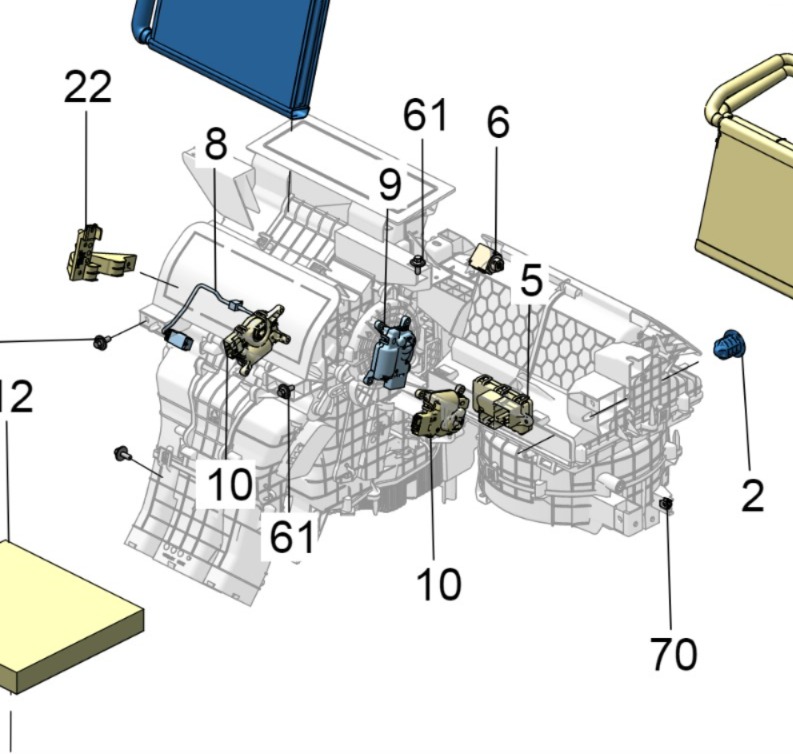 22
8
61
6
9
5
12
10
61
10
2
70