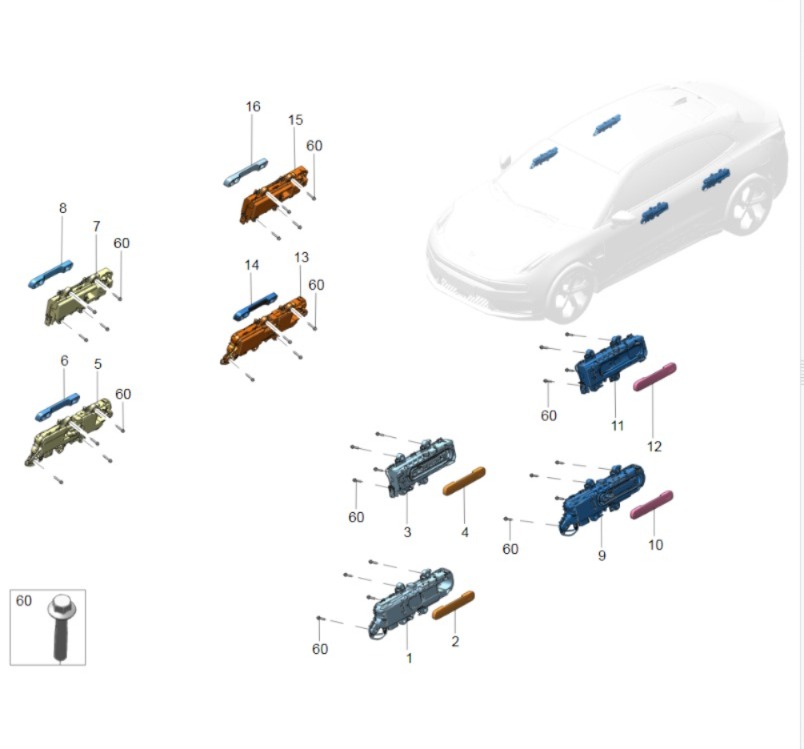 16
15
60
8
7
60
14
13
60
6
5
60
60
11
12
60
3
4
60
9
10
60
60
1
2