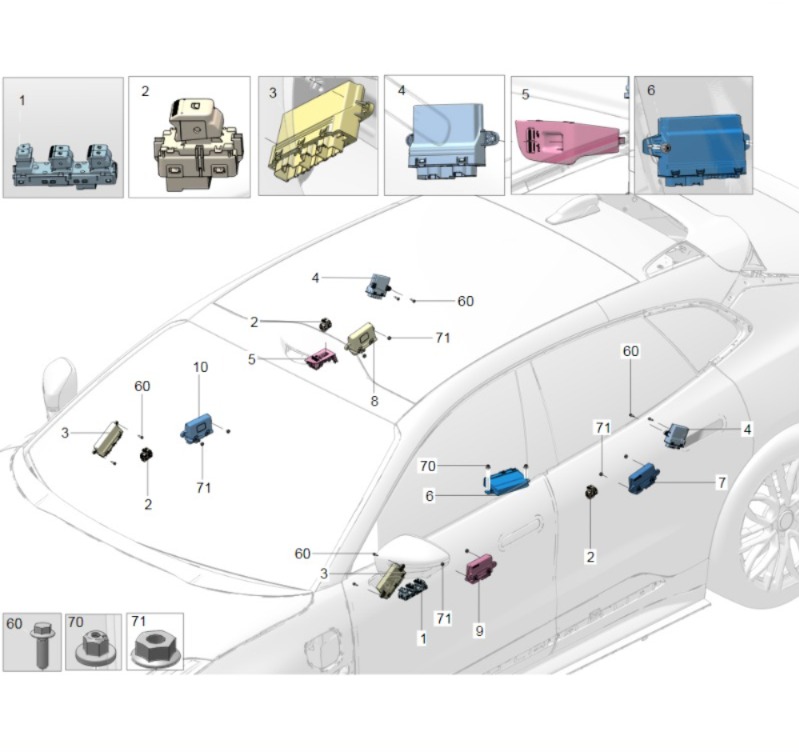 1 2 3 4 5 6

4
60
2
71
5
8
10
60
3
2
71
60
71
4
70
6
7
2
60
3
71
1
9

60 70 71