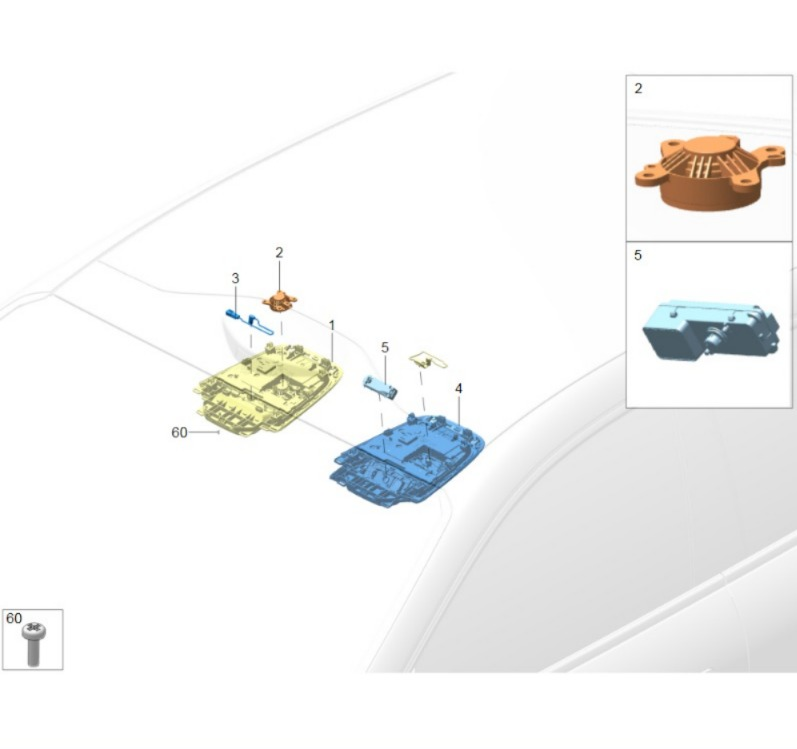 2
5
2
3
1
5
4
60
60