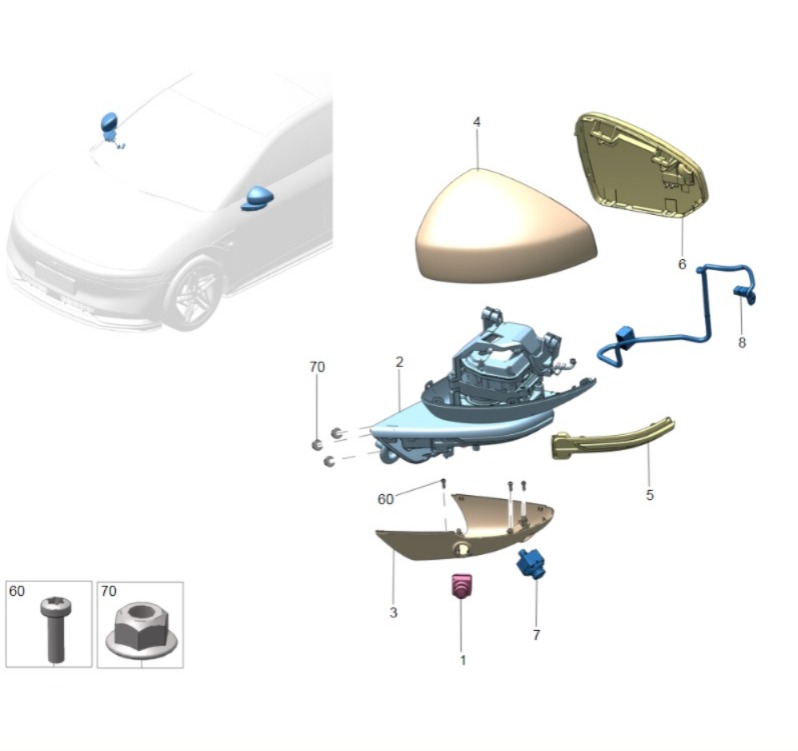 4
6
8
70
2
5
60
3
7
1
60
70