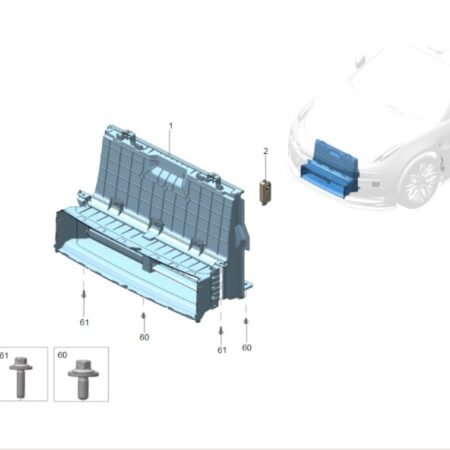 1
2
61
60
61
60
61
60