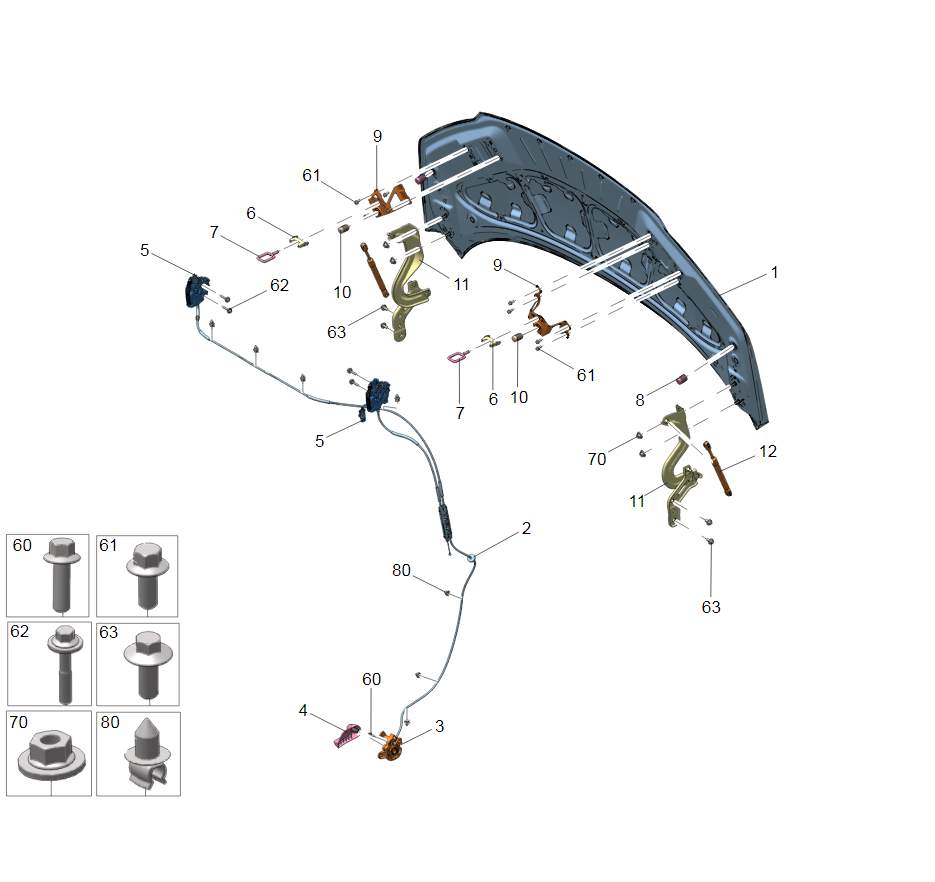 9
61
6
7
5
62
10
11
63
9
1
7
6
10
61
8
5
70
12
11
2
80
63
60
4
3
60
61
62
63
70
80