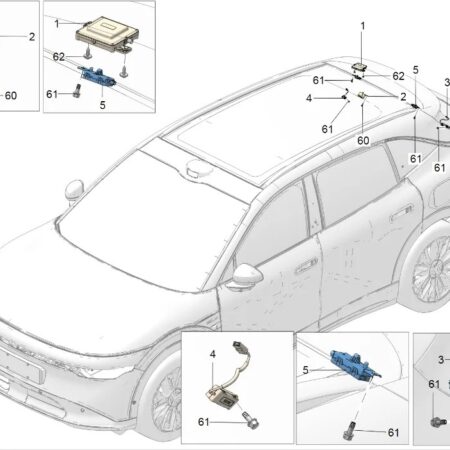 2
60
1
62
61
5
1
61
62
5
3
4
2
61
60
61
61
4
61
5
61
3
61