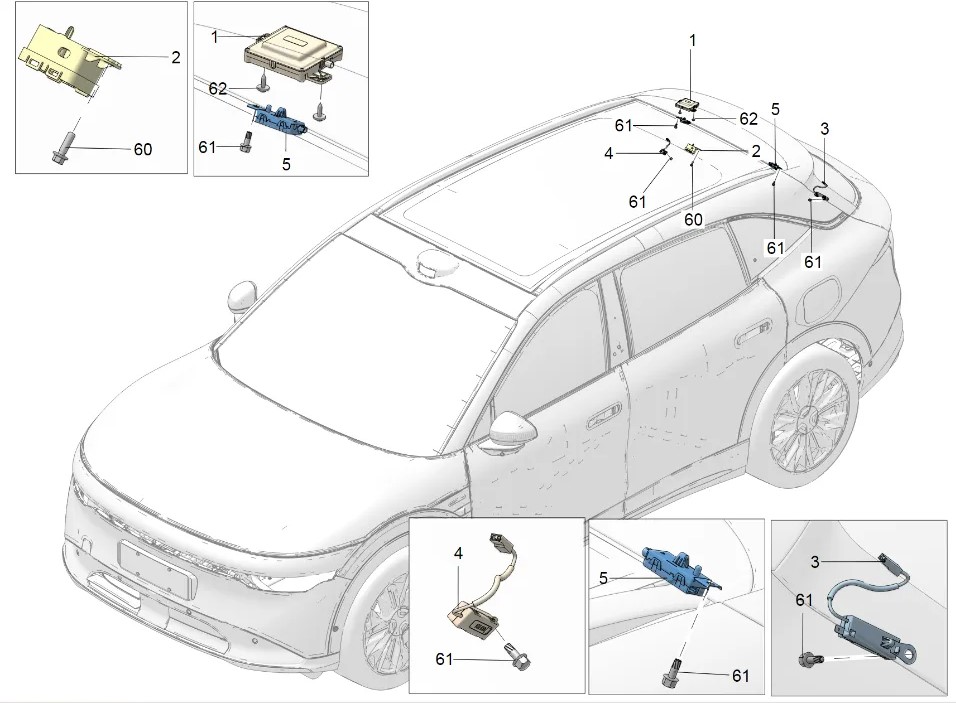 2
60
1
62
61
5
1
61
62
5
3
4
2
61
60
61
61
4
61
5
61
3
61