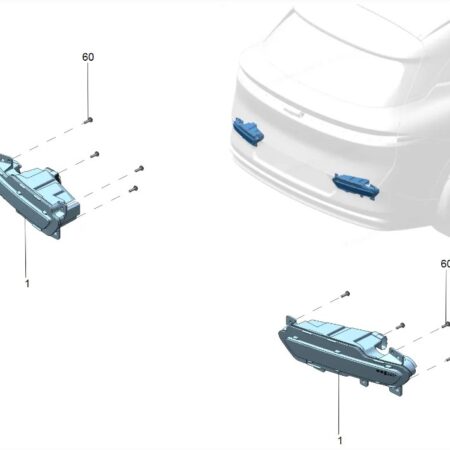 60

1

60

1