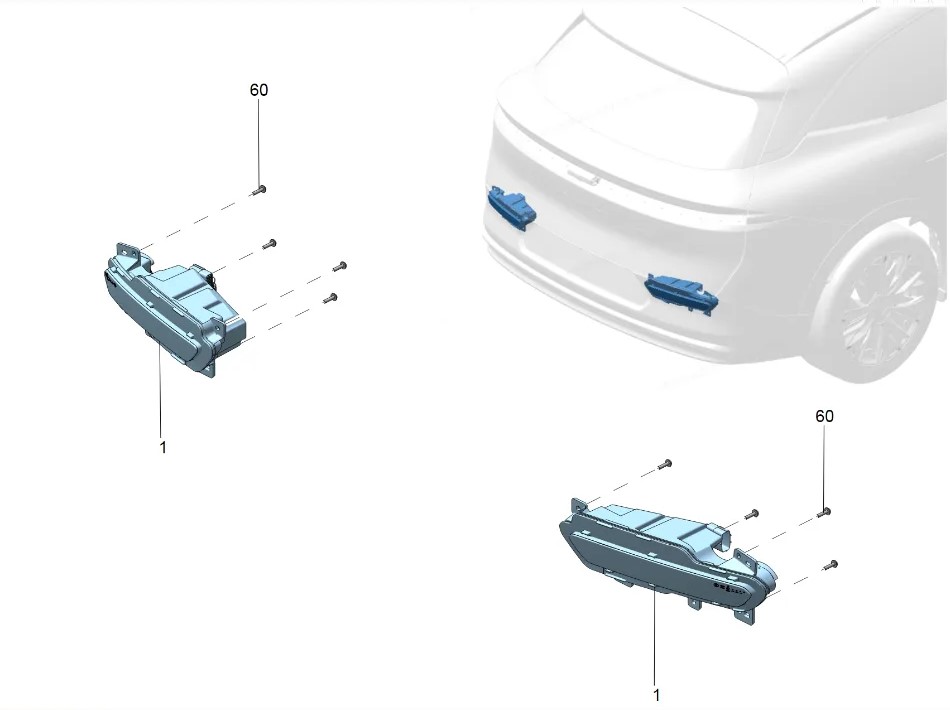 60

1

60

1