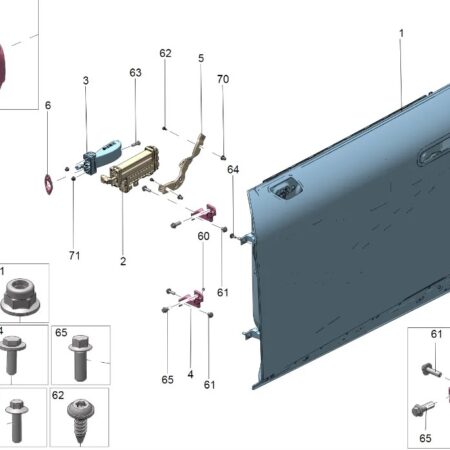 1
62
5
63
70
3
6
64
71
2
60
61
1
4
65
65
4
61
61
62
65