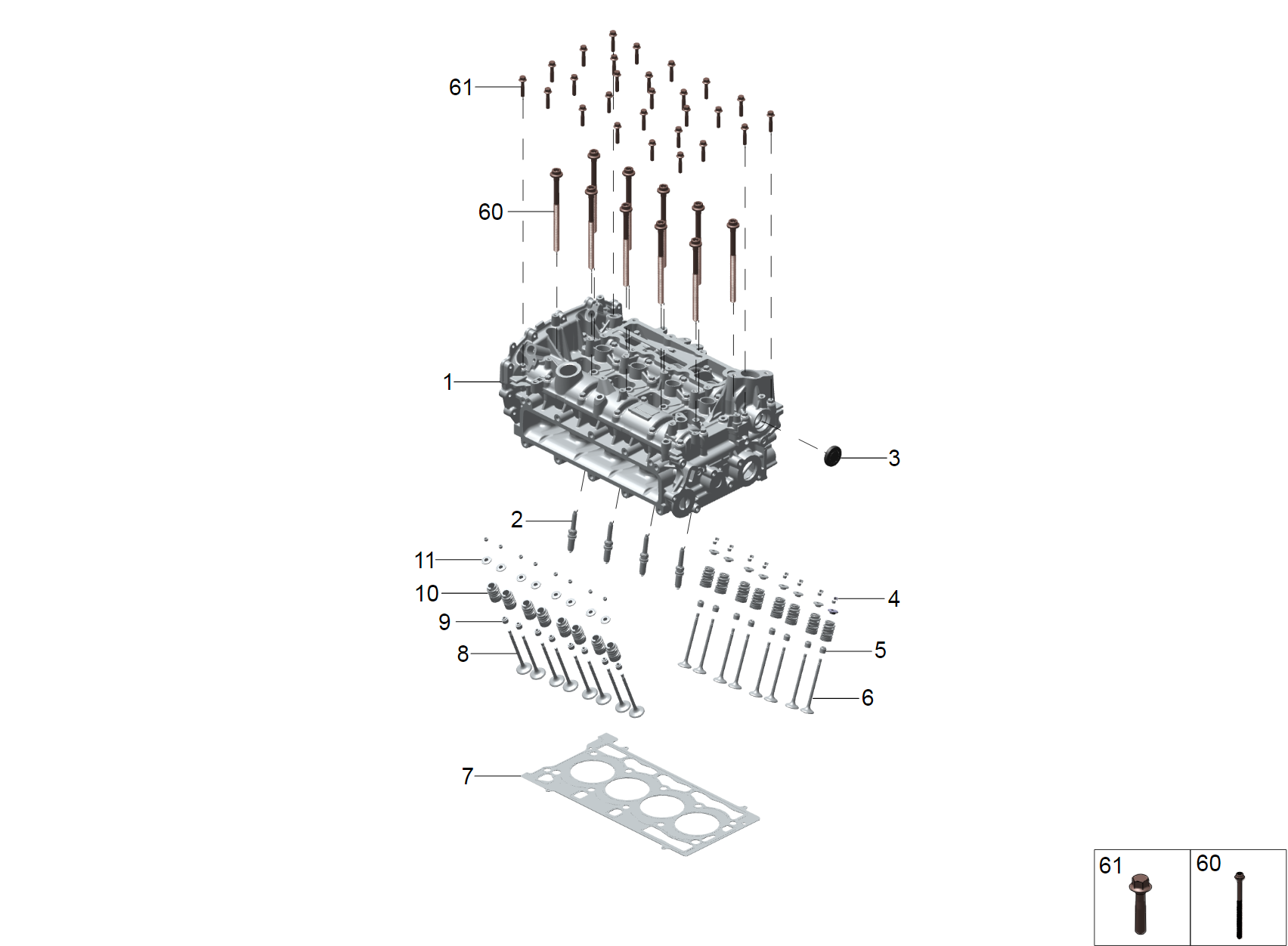 61
60
1
3
2
11
10
9
8
4
5
6
7
61
60