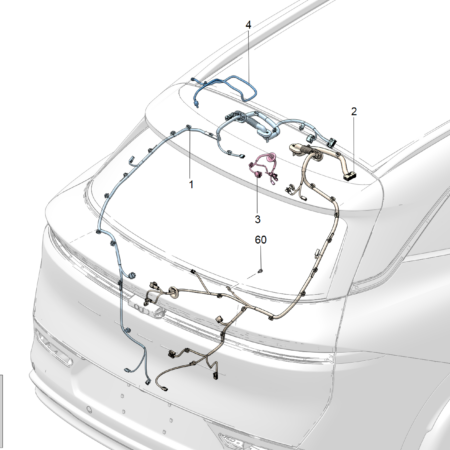 4
2
1
3
60