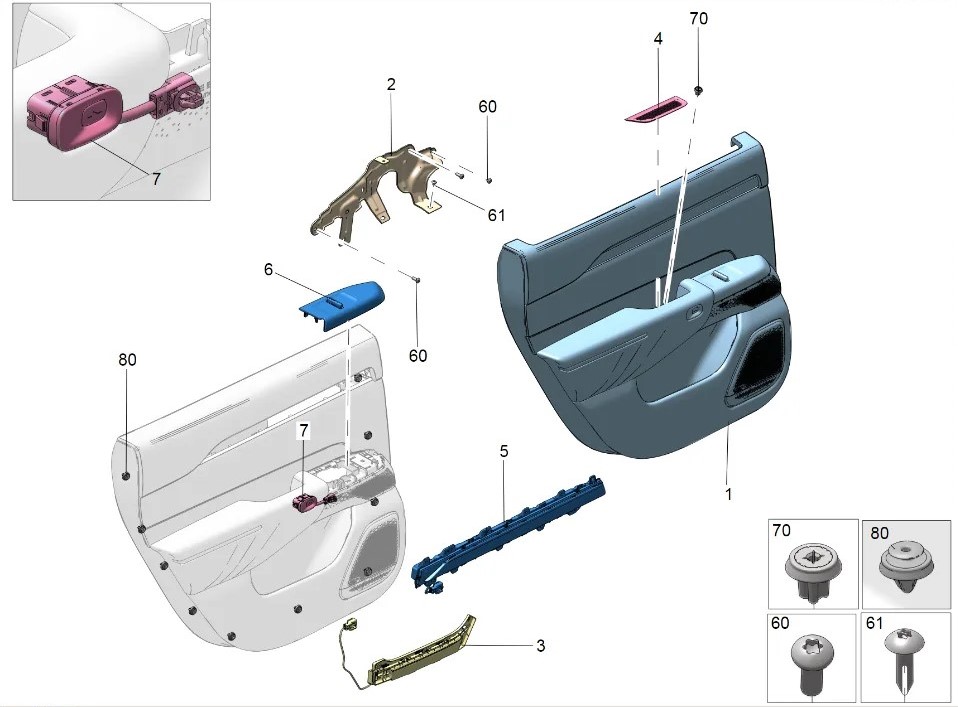 7
2
60
61
4
70
6
60
80
7
5
1
3
70
80
60
61