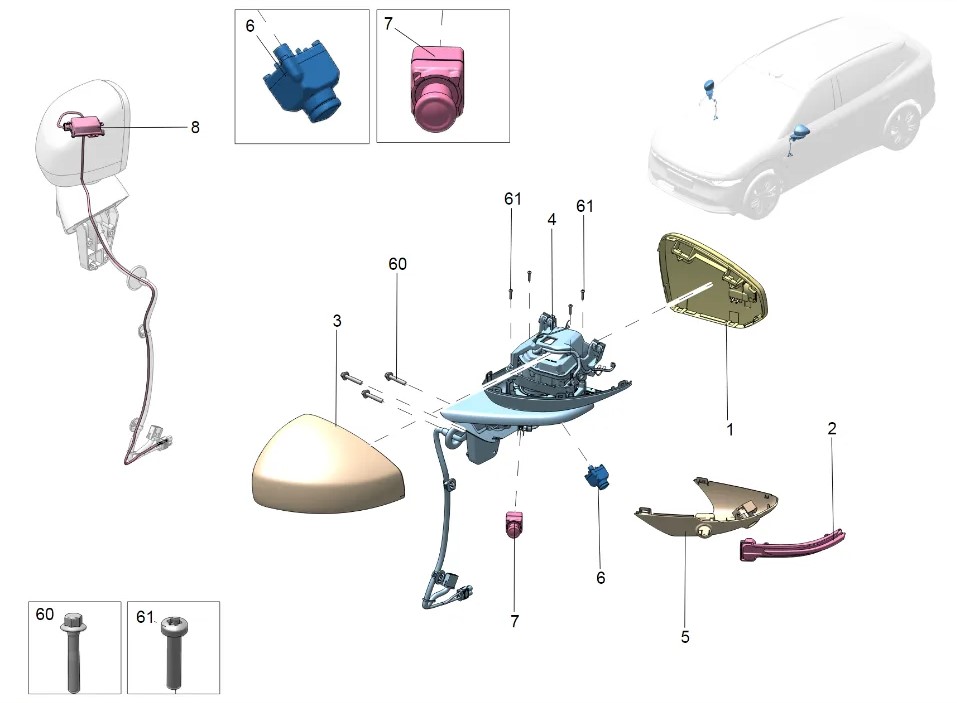 6
7
8
61
4
61
60
3
1
2
6
7
5
60
61